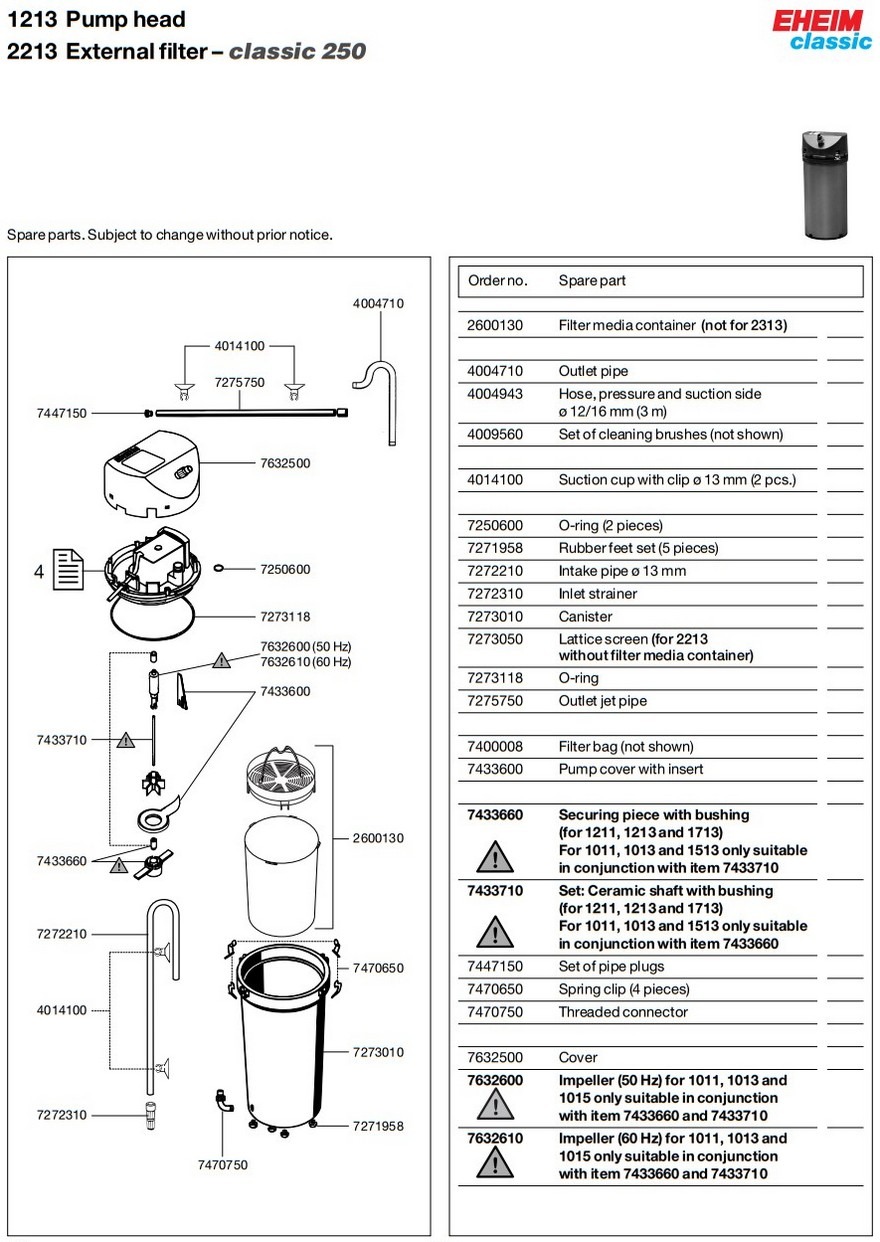 1213 Pump head
2213 External filter – classic 250

EHEIM classic

Spare parts. Subject to change without prior notice.

4004710
4014100
7275750
7447150
7632500
4
7250600
7273118
7632600 (50 Hz)
7632610 (60 Hz)
7433600
7433710
2600130
7433660
7272210
7470650
4014100
7273010
7272310
7271958
7470750

| Order no. | Spare part |
|---|---|
| 2600130 | Filter media container (not for 2313) |
| 4004710 | Outlet pipe |
| 4004943 | Hose, pressure and suction side ø 12/16 mm (3 m) |
| 4009560 | Set of cleaning brushes (not shown) |
| 4014100 | Suction cup with clip ø 13 mm (2 pcs.) |
| 7250600 | O-ring (2 pieces) |
| 7271958 | Rubber feet set (5 pieces) |
| 7272210 | Intake pipe ø 13 mm |
| 7272310 | Inlet strainer |
| 7273010 | Canister |
| 7273050 | Lattice screen (for 2213 without filter media container) |
| 7273118 | O-ring |
| 7275750 | Outlet jet pipe |
| 7400008 | Filter bag (not shown) |
| 7433600 | Pump cover with insert |
| 7433660 | Securing piece with bushing (for 1211, 1213 and 1713) For 1011, 1013 and 1513 only suitable in conjunction with item 7433710 |
| 7433710 | Set: Ceramic shaft with bushing (for 1211, 1213 and 1713) For 1011, 1013 and 1513 only suitable in conjunction with item 7433660 |
| 7447150 | Set of pipe plugs |
| 7470650 | Spring clip (4 pieces) |
| 7470750 | Threaded connector |
| 7632500 | Cover |
| 7632600 | Impeller (50 Hz) for 1011, 1013 and 1015 only suitable in conjunction with item 7433660 and 7433710 |
| 7632610 | Impeller (60 Hz) for 1011, 1013 and 1015 only suitable in conjunction with item 7433660 and 7433710 |